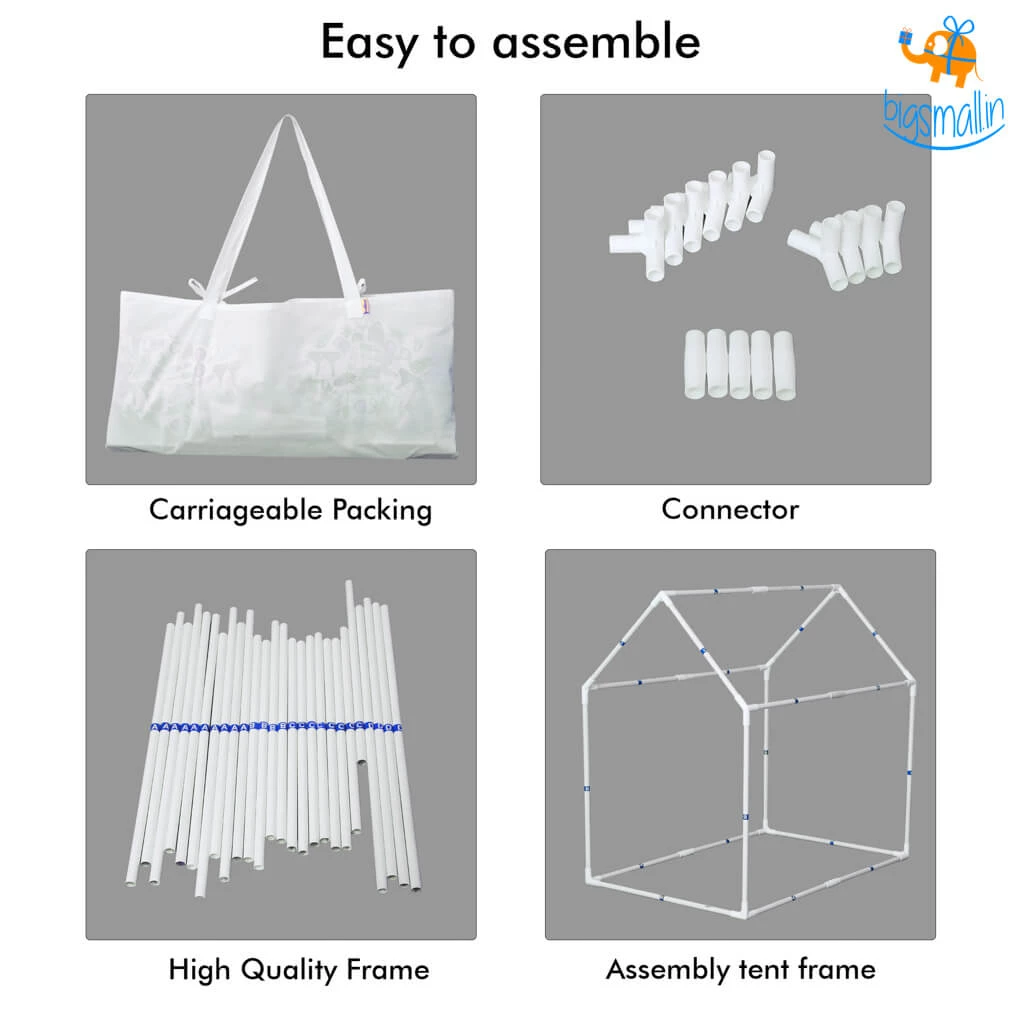 Easy to assemble

bigsmall.in

Carriageable Packing

Connector

High Quality Frame

Assembly tent frame