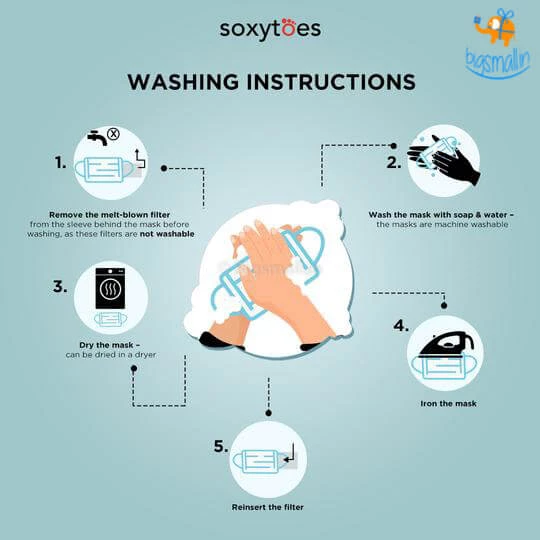 soxytoes

bigsmall.in

WASHING INSTRUCTIONS

1.

Remove the melt-blown filter from the sleeve behind the mask before washing, as these filters are not washable

2.

Wash the mask with soap & water – the masks are machine washable

3.

Dry the mask – can be dried in a dryer

4.

Iron the mask

5.

Reinsert the filter