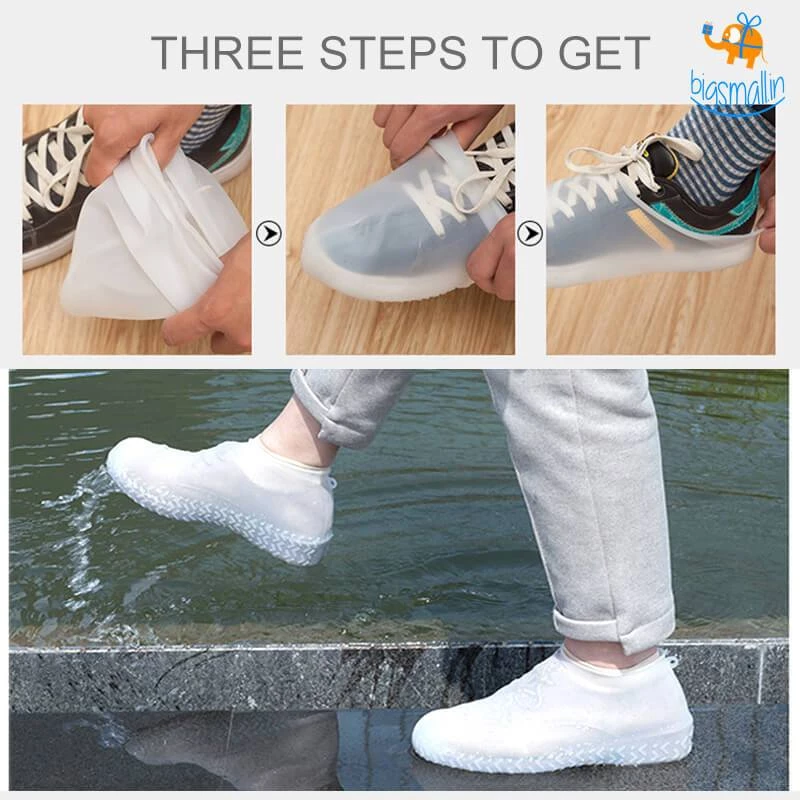 THREE STEPS TO GET

bigsmall.in