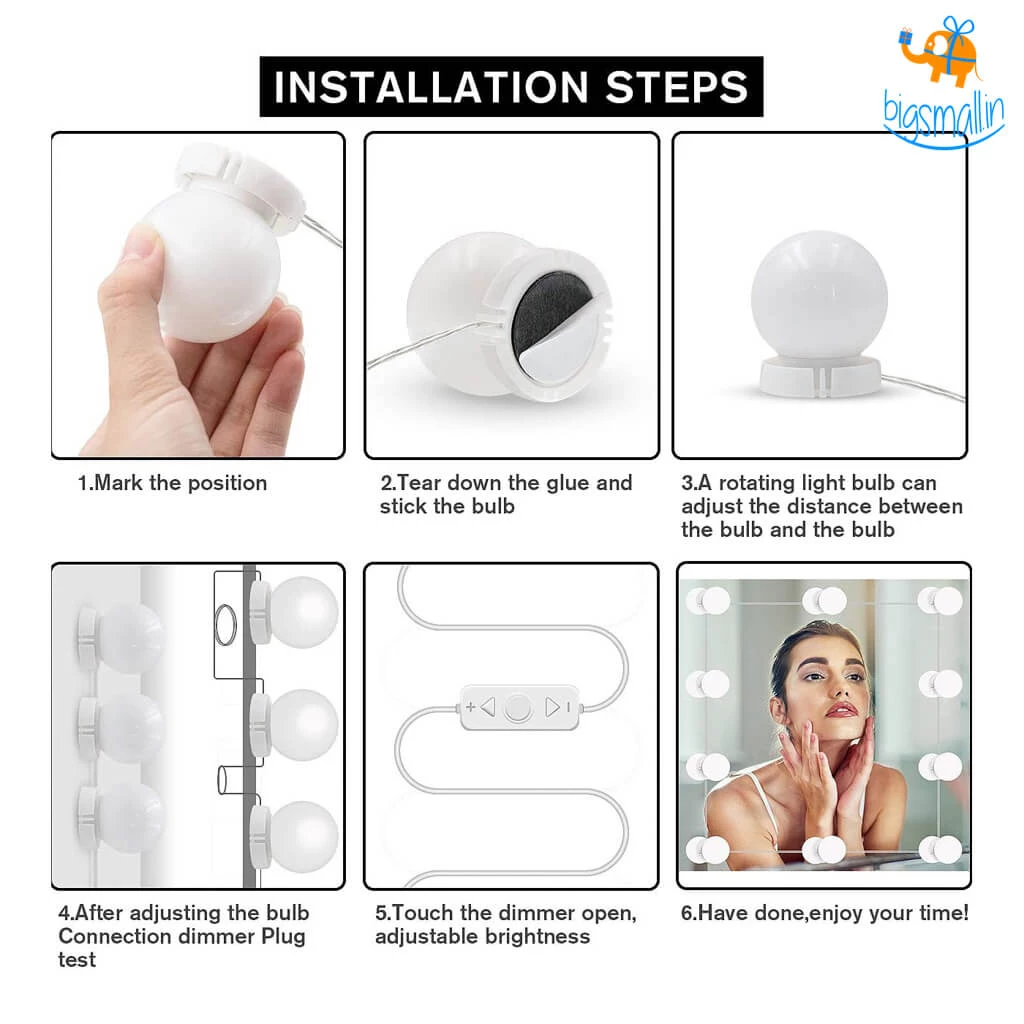 INSTALLATION STEPS

bigsmall.in

1.Mark the position

2.Tear down the glue and stick the bulb

3.A rotating light bulb can adjust the distance between the bulb and the bulb

4.After adjusting the bulb Connection dimmer Plug test

5.Touch the dimmer open, adjustable brightness

6.Have done,enjoy your time!